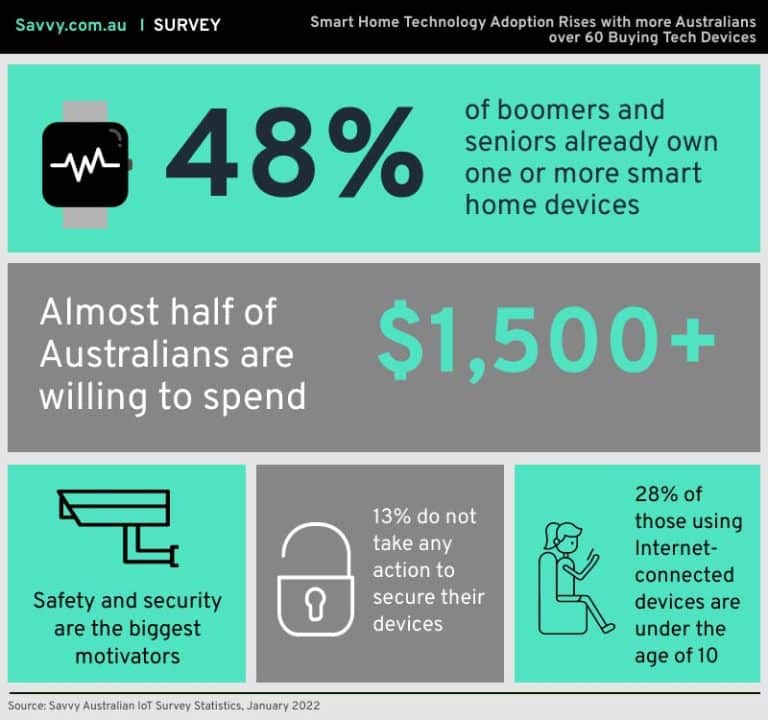 Savvy.com.au | SURVEY

Smart Home Technology Adoption Rises with more Australians over 60 Buying Tech Devices

48%

of boomers and seniors already own one or more smart home devices

Almost half of Australians are willing to spend

$1,500+

Safety and security are the biggest motivators

13% do not take any action to secure their devices

28% of those using Internet-connected devices are under the age of 10

Source: Savvy Australian IoT Survey Statistics, January 2022