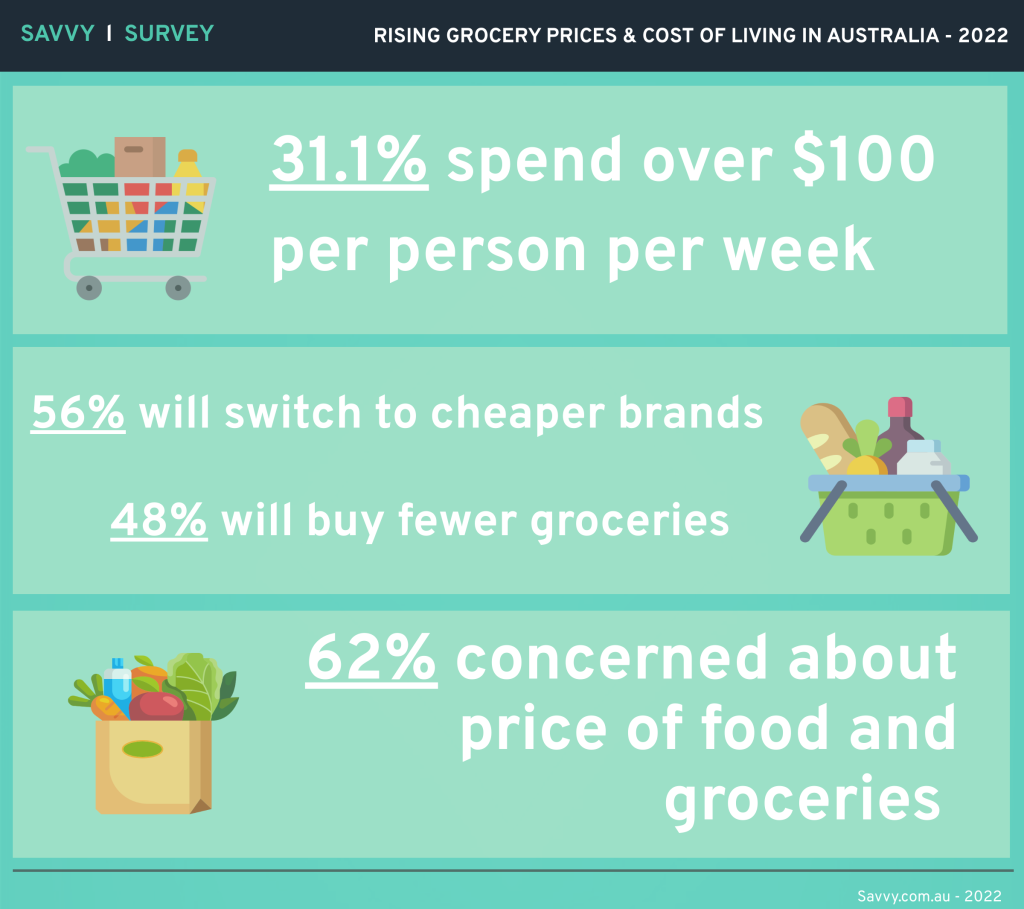 SAVVY | SURVEY

RISING GROCERY PRICES & COST OF LIVING IN AUSTRALIA - 2022

31.1% spend over \$100 per person per week

56% will switch to cheaper brands

48% will buy fewer groceries

62% concerned about price of food and groceries

Savvy.com.au - 2022